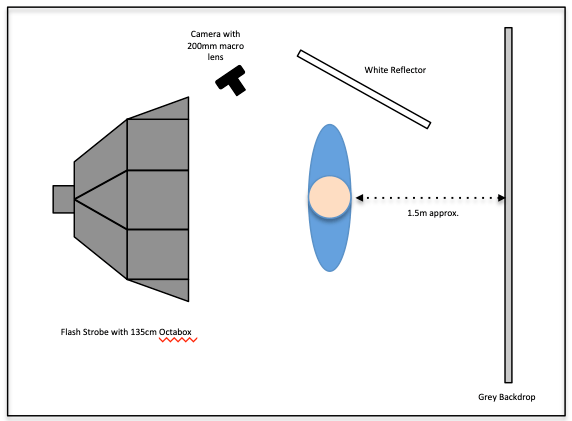 Camera with 200mm macro lens

White Reflector

1.5m approx.

Flash Strobe with 135cm Octabox

Grey Backdrop